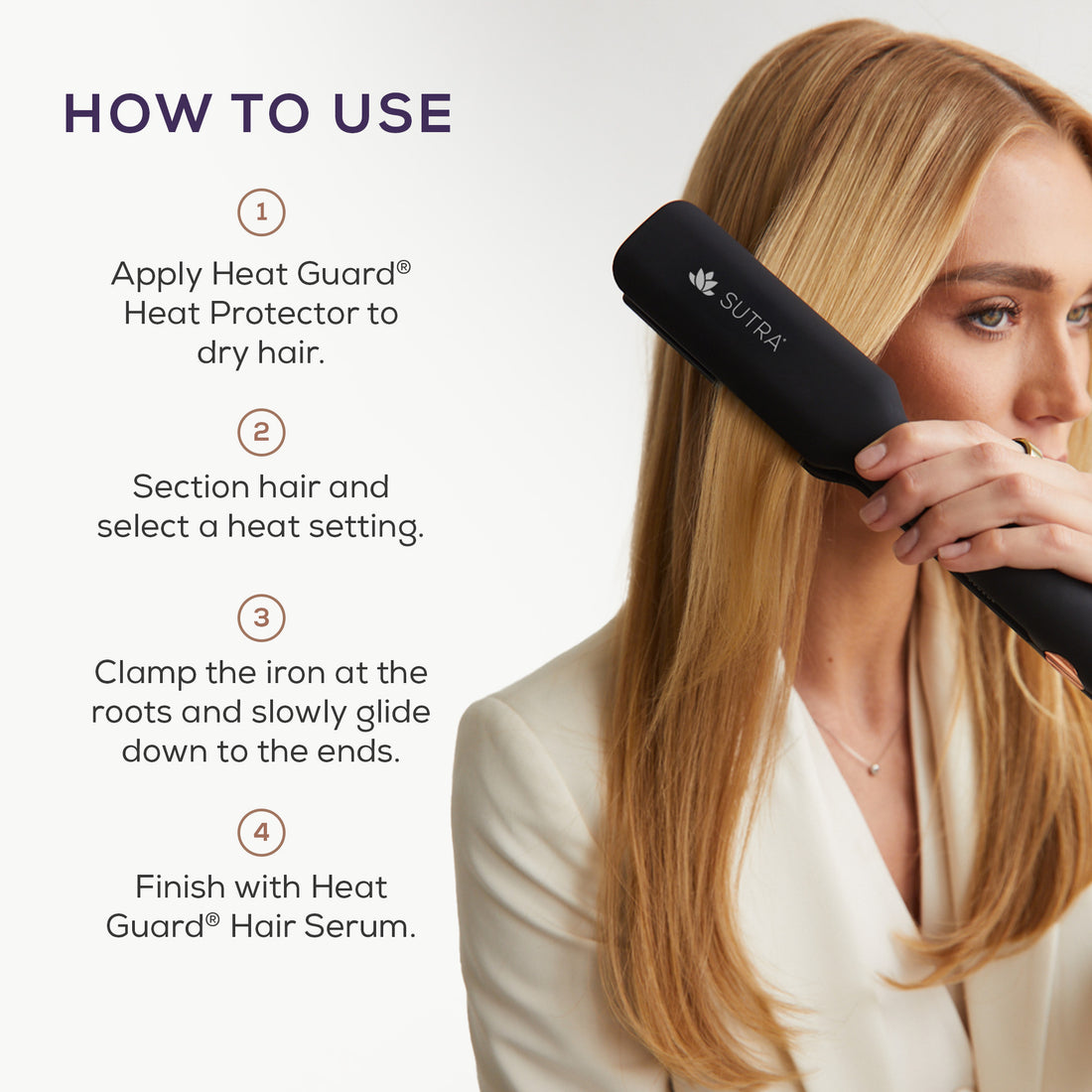 HOW TO USE

1

Apply Heat Guard® Heat Protector to dry hair.

2

Section hair and select a heat setting.

3

Clamp the iron at the roots and slowly glide down to the ends.

4

Finish with Heat Guard® Hair Serum.

SUTRA®